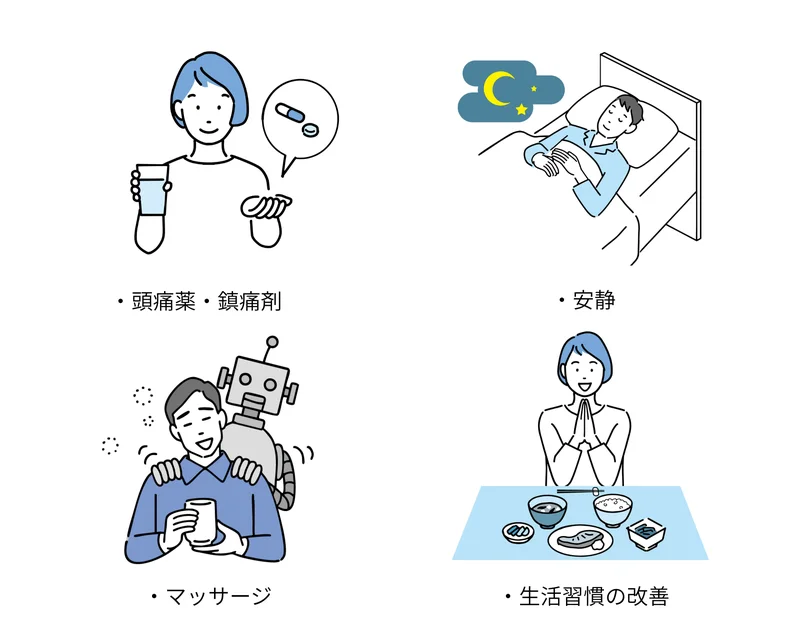 ・頭痛薬・鎮痛剤

・安静

・マッサージ

・生活習慣の改善